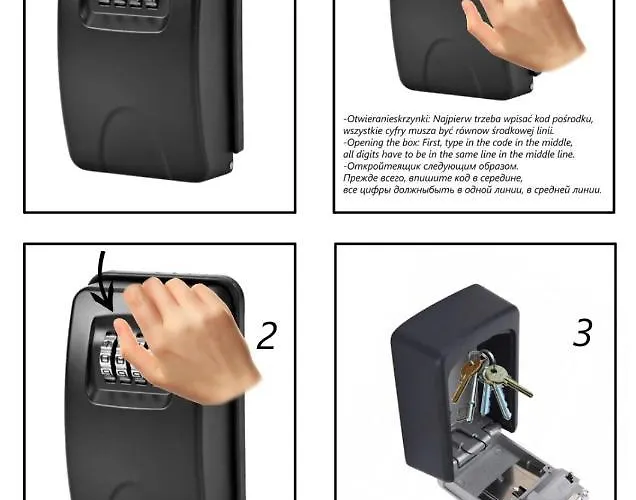 -Otwieranieskrzynki: Najpierw trzeba wpisać kod pośrodku, wszystkie cyfry musza być równow środkowej linii.
-Opening the box: First, type in the code in the middle, all digits have to be in the same line in the middle line.
-Откройтеящик следующим образом.
Прежде всего, впишите код в середине, все цифры должныбыть в одной линии, в средней линии.

2

3